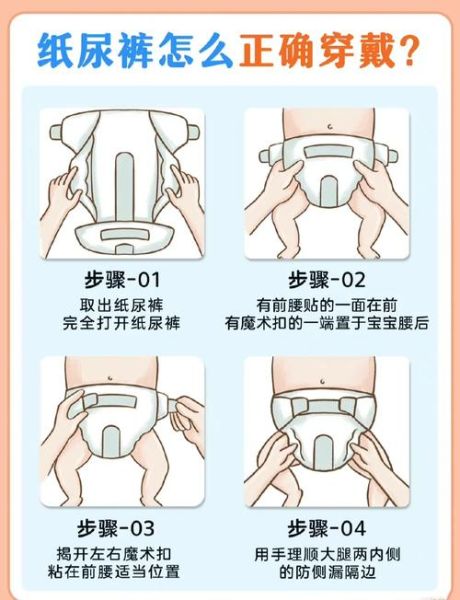 纸尿裤怎么正确穿戴?

步骤-01
取出纸尿裤
完全打开纸尿裤

步骤-02
有前腰贴的一面在前
有魔术扣的一端置于宝宝腰后

步骤-03
揭开左右魔术扣
粘在前腰适当位置

步骤-04
用手理顺大腿两内侧
的防侧漏隔边