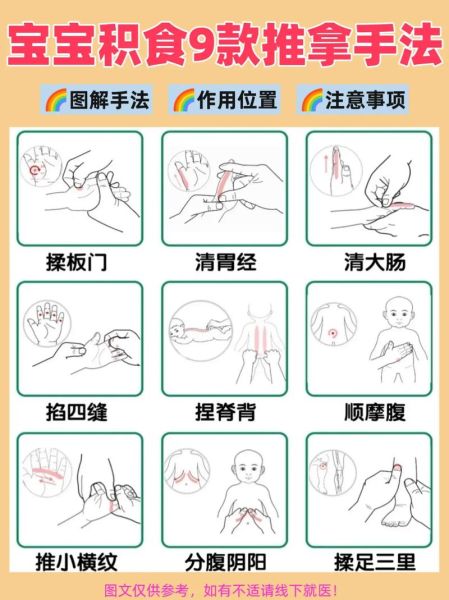 宝宝积食9款推拿手法

🌈图解手法 🌈作用位置 🌈注意事项

揉板门 清胃经 清大肠

掐四缝 捏脊背 顺摩腹

推小横纹 分腹阴阳 揉足三里

图文仅供参考，如有不适请线下就医！