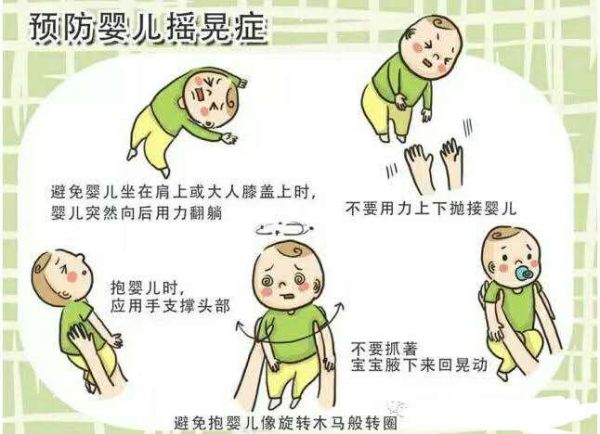 预防婴儿摇晃症

避免婴儿坐在肩上或大人膝盖上时，婴儿突然向后用力翻躺

不要用力上下抛接婴儿

抱婴儿时，应用手支撑头部

不要抓著宝宝腋下来回晃动

避免抱婴儿像旋转木马般转圈